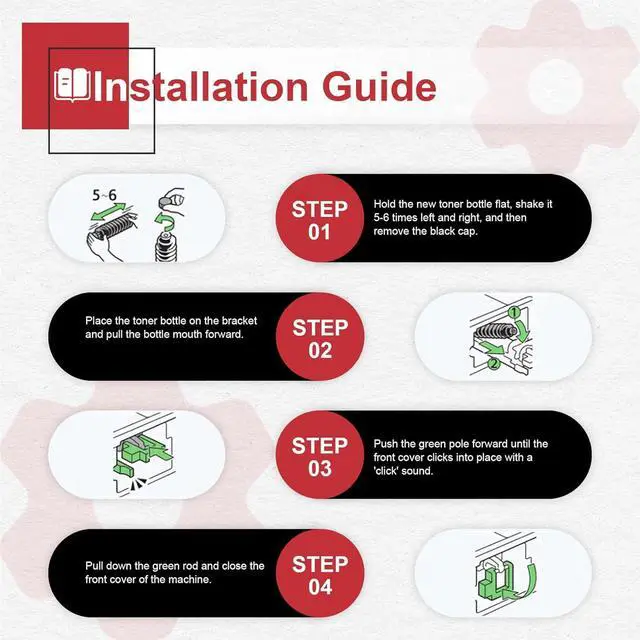 Installation Guide

5~6

STEP 01

Hold the new toner bottle flat, shake it 5-6 times left and right, and then remove the black cap.

Place the toner bottle on the bracket and pull the bottle mouth forward.

STEP 02

1
2

STEP 03

Push the green pole forward until the front cover clicks into place with a 'click' sound.

Pull down the green rod and close the front cover of the machine.

STEP 04