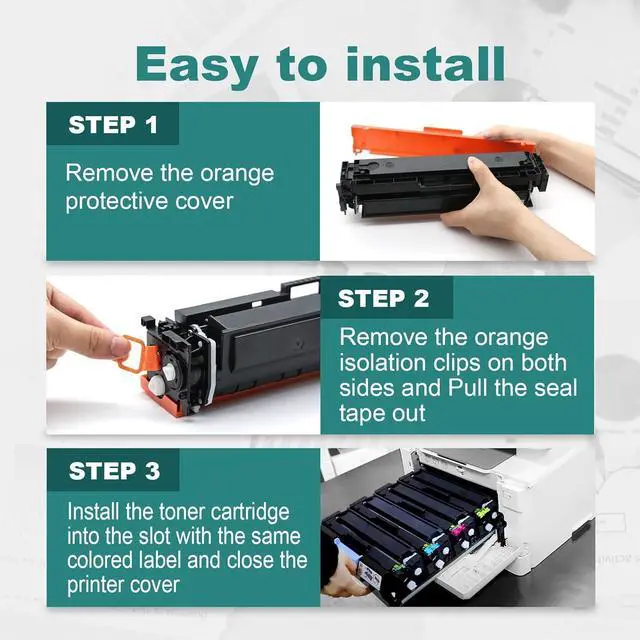 Easy to install

STEP 1

Remove the orange protective cover

STEP 2

Remove the orange isolation clips on both sides and Pull the seal tape out

STEP 3

Install the toner cartridge into the slot with the same colored label and close the printer cover