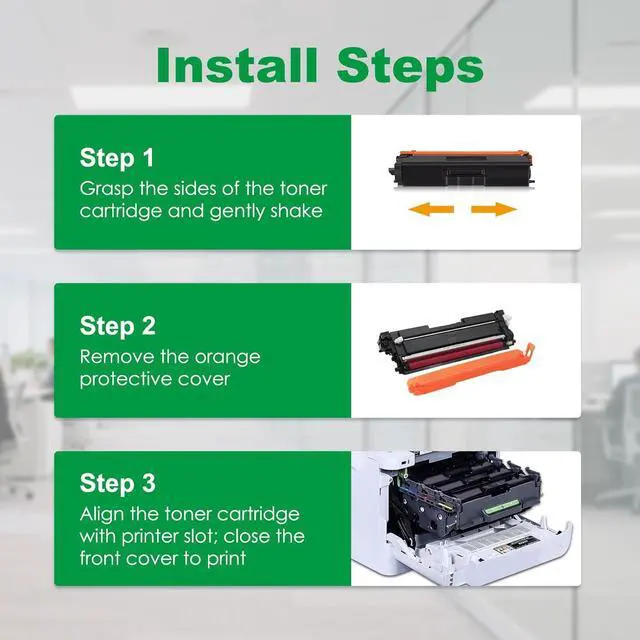 Install Steps

Step 1
Grasp the sides of the toner cartridge and gently shake

Step 2
Remove the orange protective cover

Step 3
Align the toner cartridge with printer slot; close the front cover to print