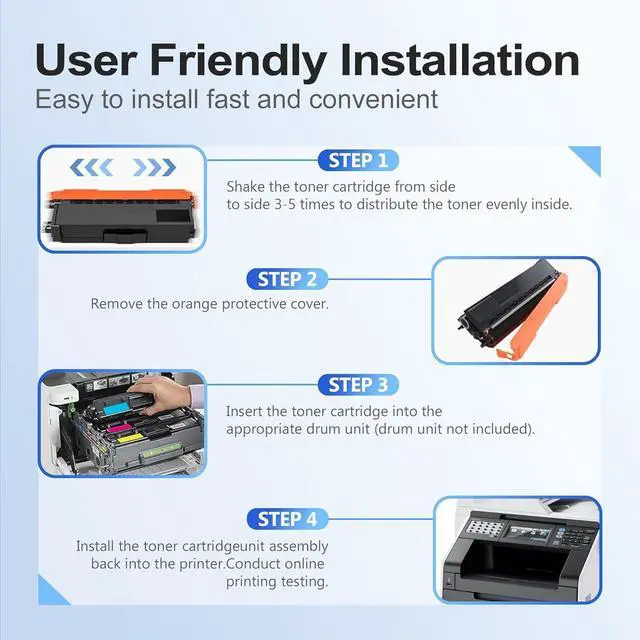 User Friendly Installation
Easy to install fast and convenient

STEP 1
Shake the toner cartridge from side to side 3-5 times to distribute the toner evenly inside.

STEP 2
Remove the orange protective cover.

STEP 3
Insert the toner cartridge into the appropriate drum unit (drum unit not included).

STEP 4
Install the toner cartridgeunit assembly back into the printer.Conduct online printing testing.