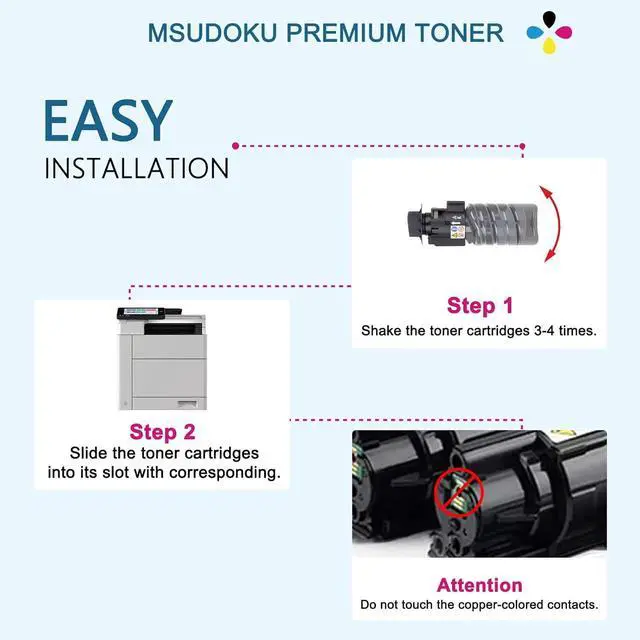 MSUDOKU PREMIUM TONER

EASY
INSTALLATION

Step 1
Shake the toner cartridges 3-4 times.

Step 2
Slide the toner cartridges into its slot with corresponding.

Attention
Do not touch the copper-colored contacts.