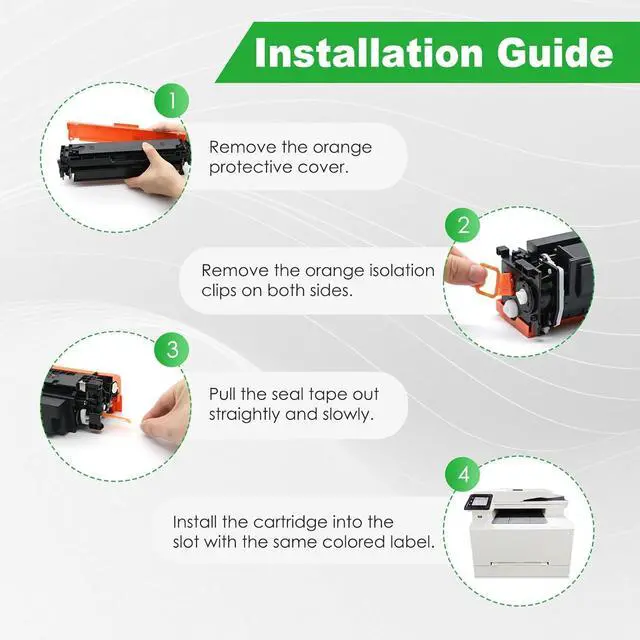 Installation Guide

1

Remove the orange protective cover.

2

Remove the orange isolation clips on both sides.

3

Pull the seal tape out straightly and slowly.

4

Install the cartridge into the slot with the same colored label.