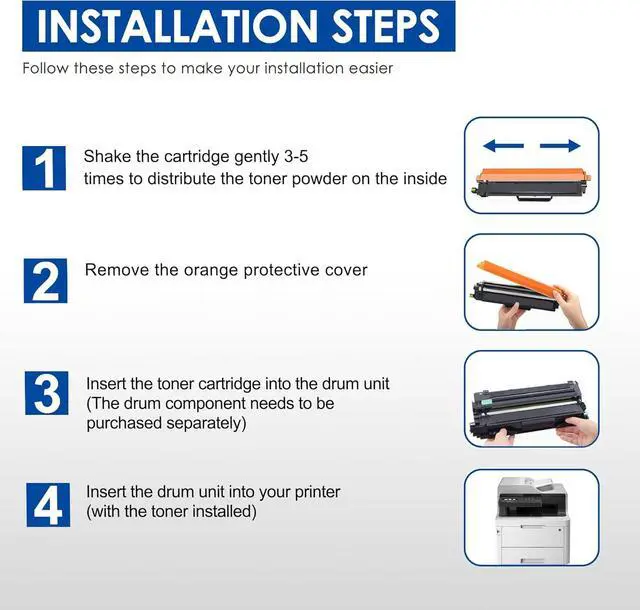 INSTALLATION STEPS

Follow these steps to make your installation easier

1 Shake the cartridge gently 3-5 times to distribute the toner powder on the inside

2 Remove the orange protective cover

3 Insert the toner cartridge into the drum unit (The drum component needs to be purchased separately)

4 Insert the drum unit into your printer (with the toner installed)