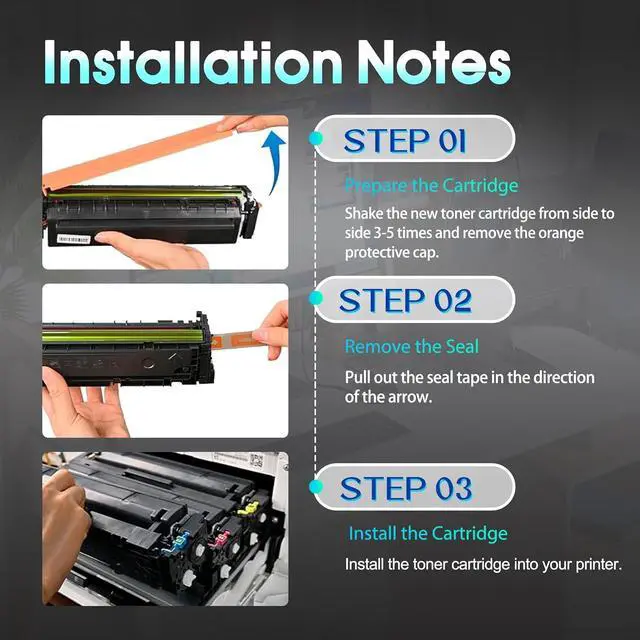 Installation Notes

STEP 01

Prepare the Cartridge

Shake the new toner cartridge from side to side 3-5 times and remove the orange protective cap.

STEP 02

Remove the Seal

Pull out the seal tape in the direction of the arrow.

STEP 03

Install the Cartridge

Install the toner cartridge into your printer.