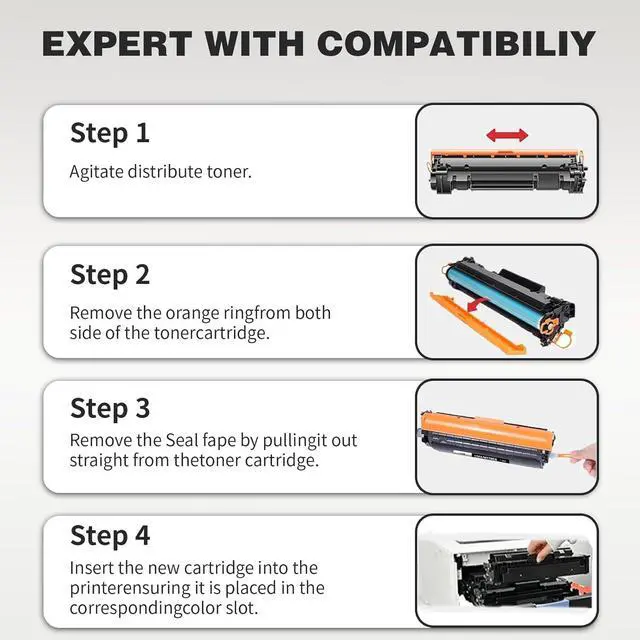 EXPERT WITH COMPATIBILIY

Step 1

Agitate distribute toner.

Step 2

Remove the orange ringfrom both side of the tonercartridge.

Step 3

Remove the Seal fape by pullingit out straight from thetoner cartridge.

Step 4

Insert the new cartridge into the printerensuring it is placed in the correspondingcolor slot.