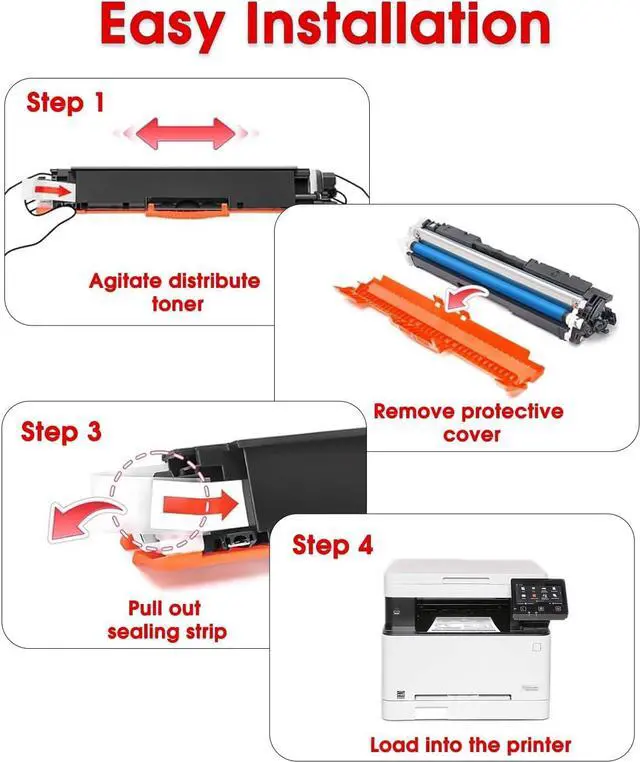 Easy Installation

Step 1

Agitate distribute toner

Remove protective cover

Step 3

Pull out sealing strip

Step 4

Load into the printer