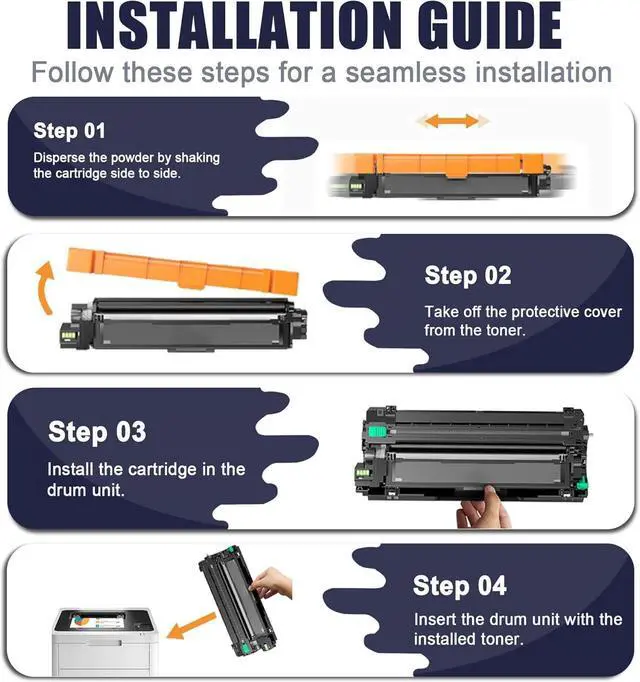 INSTALLATION GUIDE

Follow these steps for a seamless installation

Step 01

Disperse the powder by shaking the cartridge side to side.

Step 02

Take off the protective cover from the toner.

Step 03

Install the cartridge in the drum unit.

Step 04

Insert the drum unit with the installed toner.