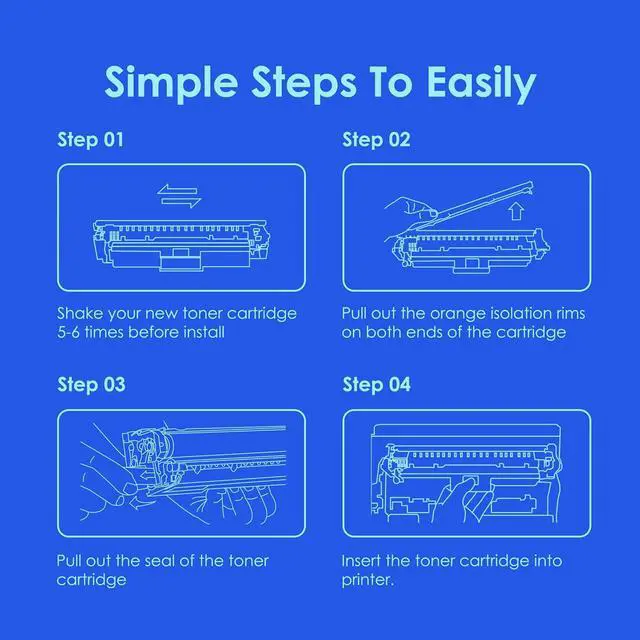 Simple Steps To Easily

Step 01

Shake your new toner cartridge 5-6 times before install

Step 02

Pull out the orange isolation rims on both ends of the cartridge

Step 03

Pull out the seal of the toner cartridge

Step 04

Insert the toner cartridge into printer.