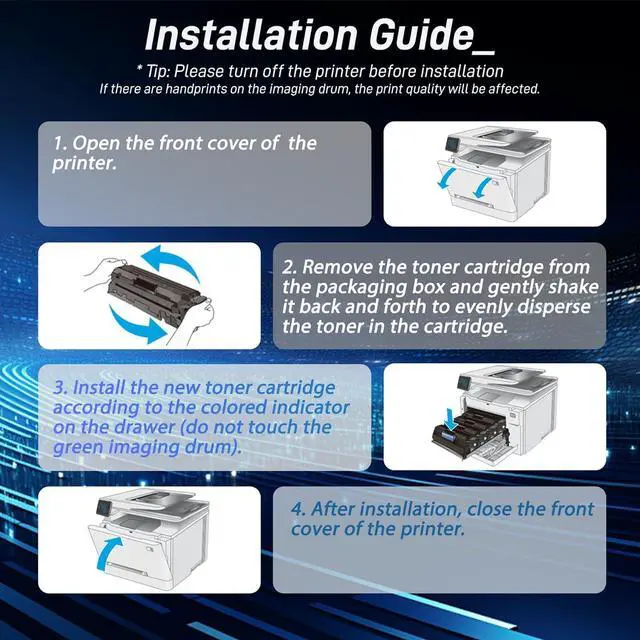 Installation Guide_

* Tip: Please turn off the printer before installation
If there are handprints on the imaging drum, the print quality will be affected.

1. Open the front cover of the printer.

2. Remove the toner cartridge from the packaging box and gently shake it back and forth to evenly disperse the toner in the cartridge.

3. Install the new toner cartridge according to the colored indicator on the drawer (do not touch the green imaging drum).

4. After installation, close the front cover of the printer.