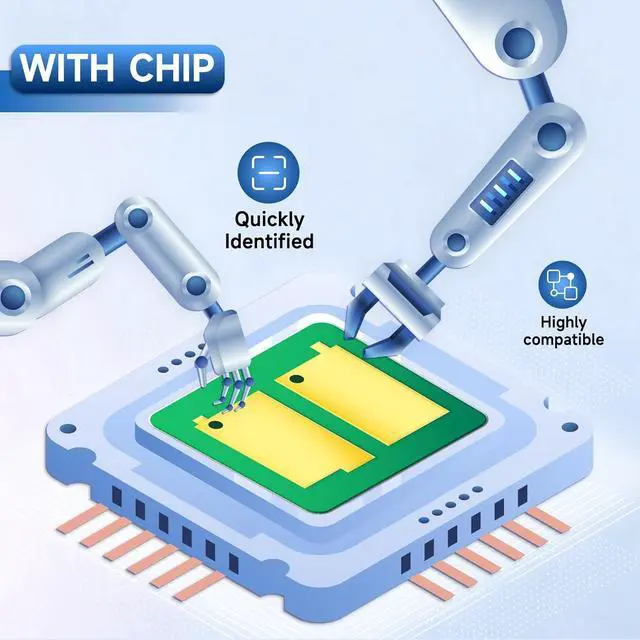 WITH CHIP

Quickly Identified

Highly compatible