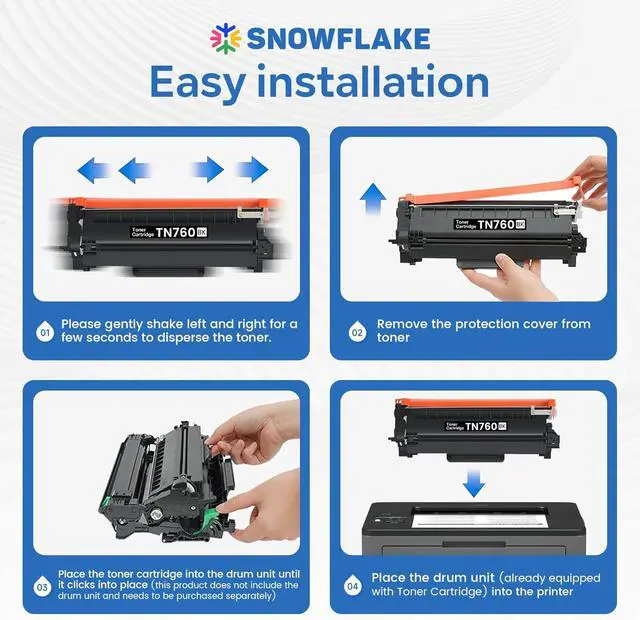 SNOWFLAKE
Easy installation

Toner Cartridge TN760 BK

01 Please gently shake left and right for a few seconds to disperse the toner.

Toner Cartridge TN760 BK

02 Remove the protection cover from toner

03 Place the toner cartridge into the drum unit until it clicks into place (this product does not include the drum unit and needs to be purchased separately)

Toner Cartridge TN760 BK

04 Place the drum unit (already equipped with Toner Cartridge) into the printer