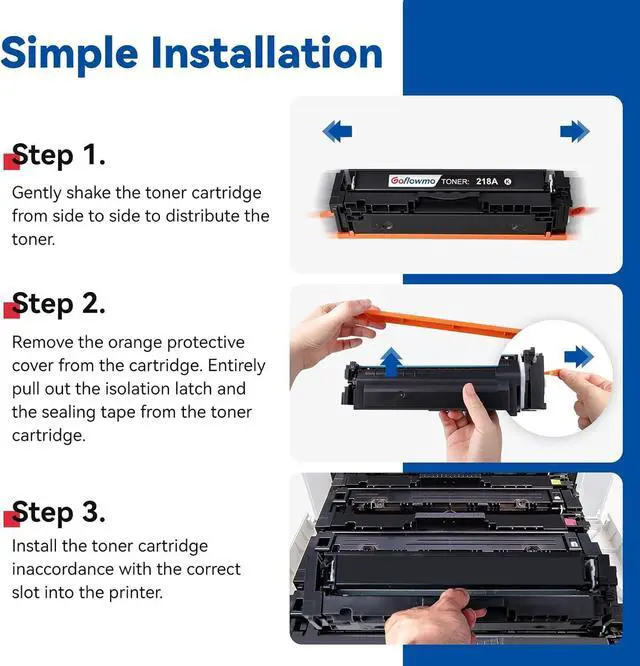 Simple Installation

Step 1.

Gently shake the toner cartridge from side to side to distribute the toner.

Goflowmo TONER: 218A K

Step 2.

Remove the orange protective cover from the cartridge. Entirely pull out the isolation latch and the sealing tape from the toner cartridge.

Step 3.

Install the toner cartridge inaccordance with the correct slot into the printer.