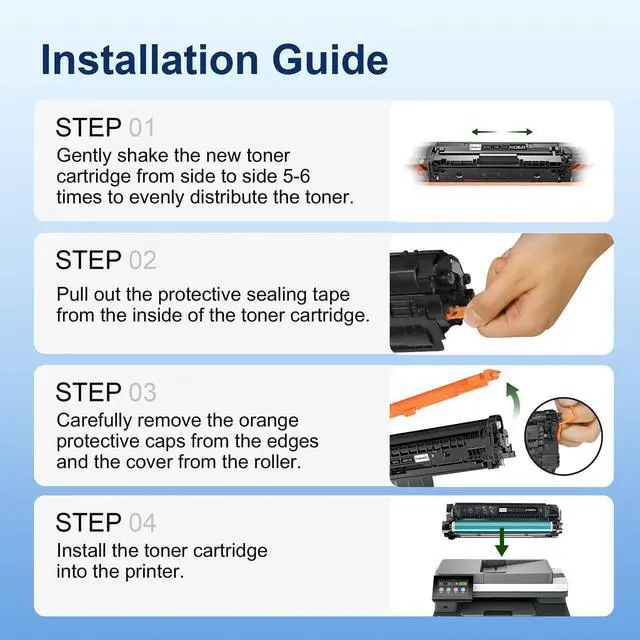 Installation Guide

STEP 01
Gently shake the new toner cartridge from side to side 5-6 times to evenly distribute the toner.

STEP 02
Pull out the protective sealing tape from the inside of the toner cartridge.

STEP 03
Carefully remove the orange protective caps from the edges and the cover from the roller.

STEP 04
Install the toner cartridge into the printer.