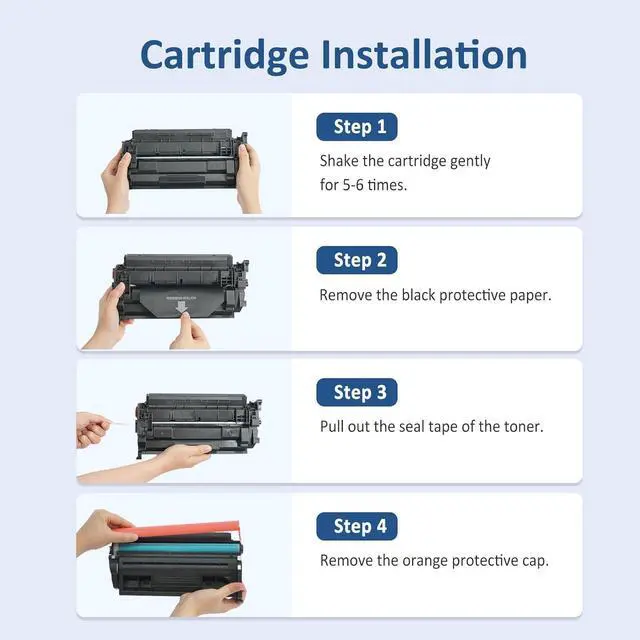 Cartridge Installation

Step 1
Shake the cartridge gently for 5-6 times.

Step 2
Remove the black protective paper.

Step 3
Pull out the seal tape of the toner.

Step 4
Remove the orange protective cap.