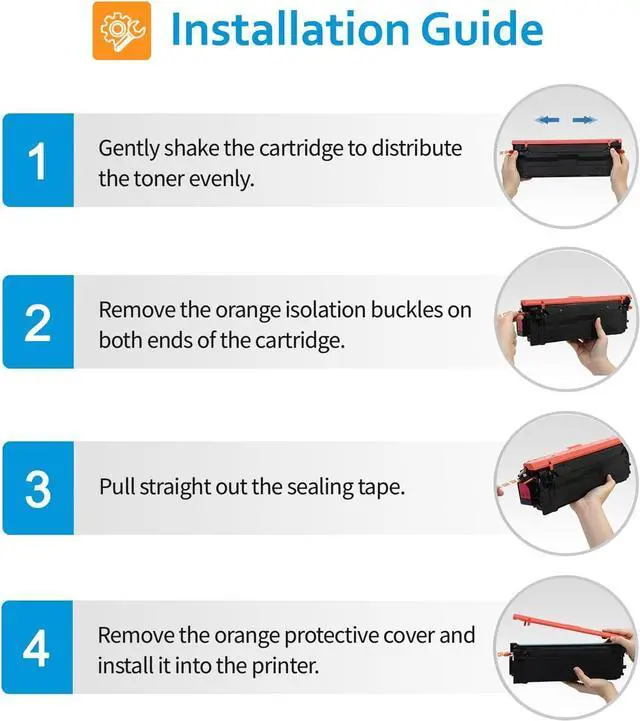 Installation Guide

1

Gently shake the cartridge to distribute the toner evenly.

2

Remove the orange isolation buckles on both ends of the cartridge.

3

Pull straight out the sealing tape.

4

Remove the orange protective cover and install it into the printer.