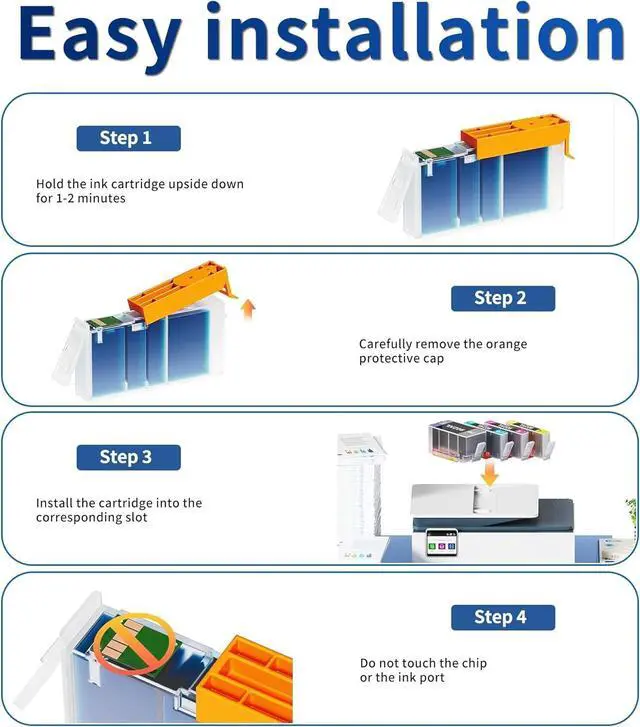 Easy installation

Step 1

Hold the ink cartridge upside down for 1-2 minutes

Step 2

Carefully remove the orange protective cap

Step 3

Install the cartridge into the corresponding slot

Step 4

Do not touch the chip or the ink port