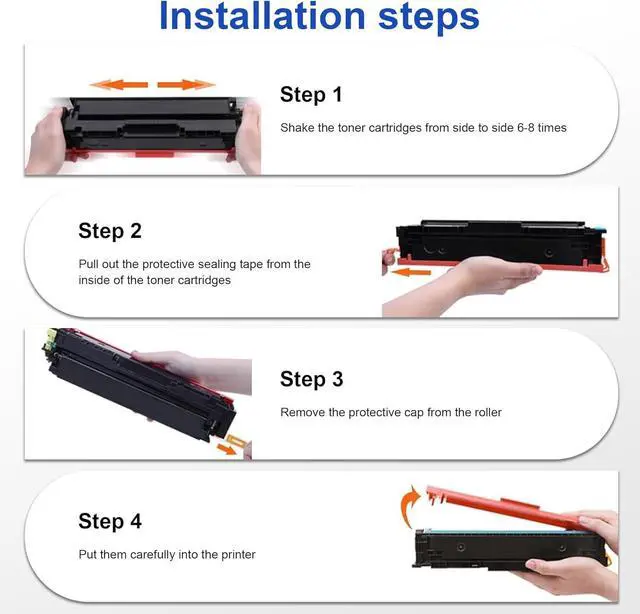 Installation steps

Step 1

Shake the toner cartridges from side to side 6-8 times

Step 2

Pull out the protective sealing tape from the inside of the toner cartridges

Step 3

Remove the protective cap from the roller

Step 4

Put them carefully into the printer