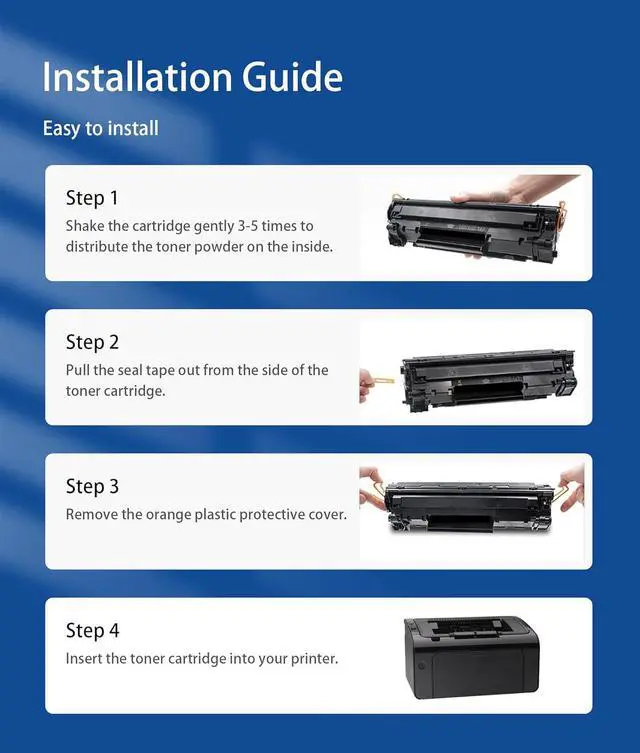 Installation Guide

Easy to install

Step 1

Shake the cartridge gently 3-5 times to distribute the toner powder on the inside.

Step 2

Pull the seal tape out from the side of the toner cartridge.

Step 3

Remove the orange plastic protective cover.

Step 4

Insert the toner cartridge into your printer.