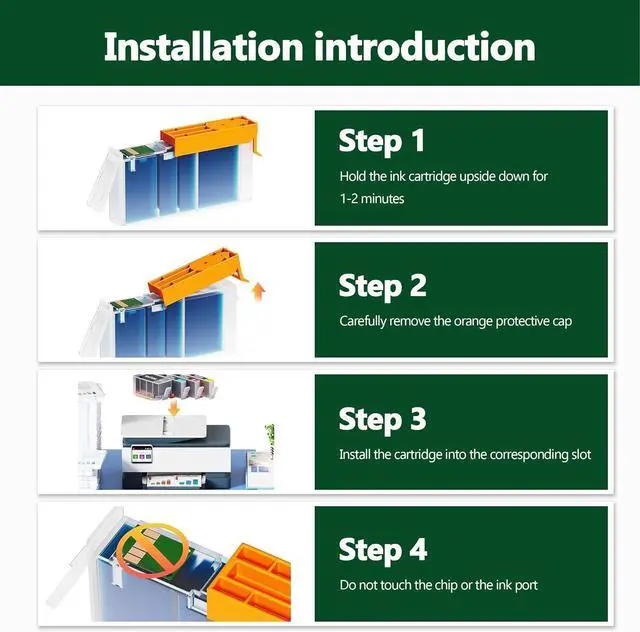 Installation introduction

Step 1
Hold the ink cartridge upside down for 1-2 minutes

Step 2
Carefully remove the orange protective cap

Step 3
Install the cartridge into the corresponding slot

Step 4
Do not touch the chip or the ink port