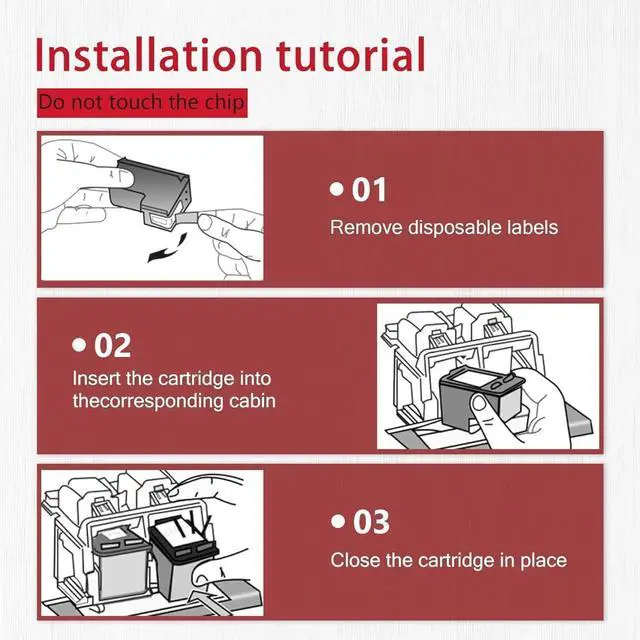 Installation tutorial

Do not touch the chip

• 01
Remove disposable labels

• 02
Insert the cartridge into thecorresponding cabin

• 03
Close the cartridge in place