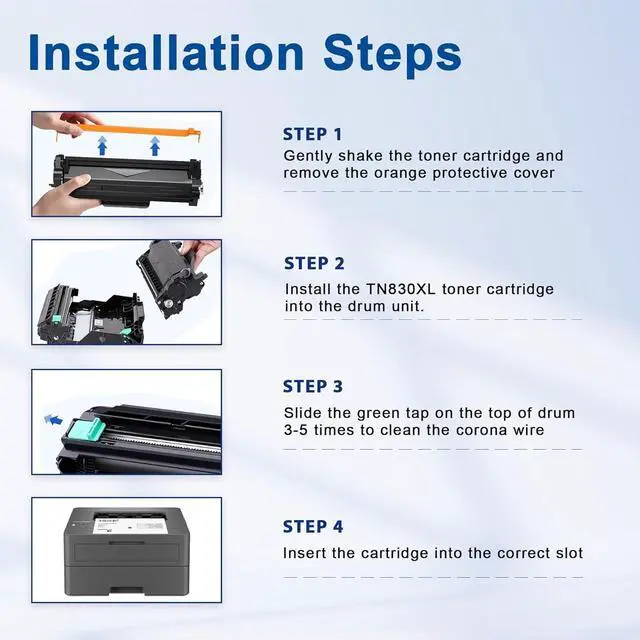 Installation Steps

STEP 1

Gently shake the toner cartridge and remove the orange protective cover

STEP 2

Install the TN830XL toner cartridge into the drum unit.

STEP 3

Slide the green tap on the top of drum 3-5 times to clean the corona wire

STEP 4

Insert the cartridge into the correct slot