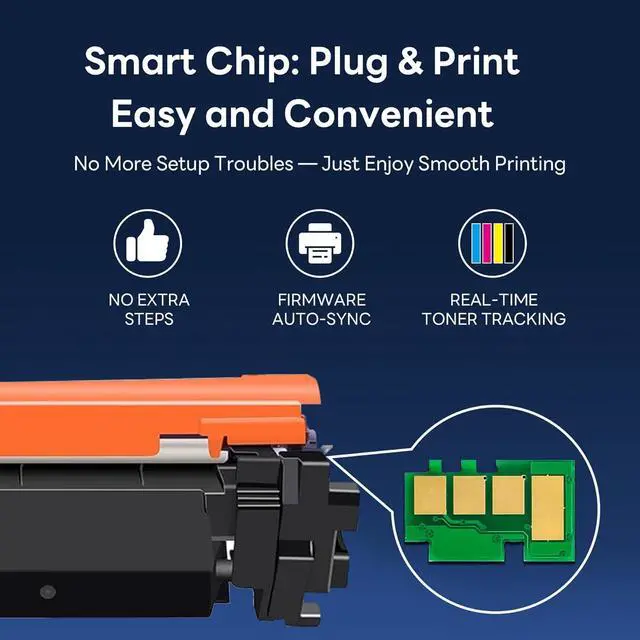 Smart Chip: Plug & Print
Easy and Convenient

No More Setup Troubles — Just Enjoy Smooth Printing

NO EXTRA STEPS

FIRMWARE AUTO-SYNC

REAL-TIME TONER TRACKING