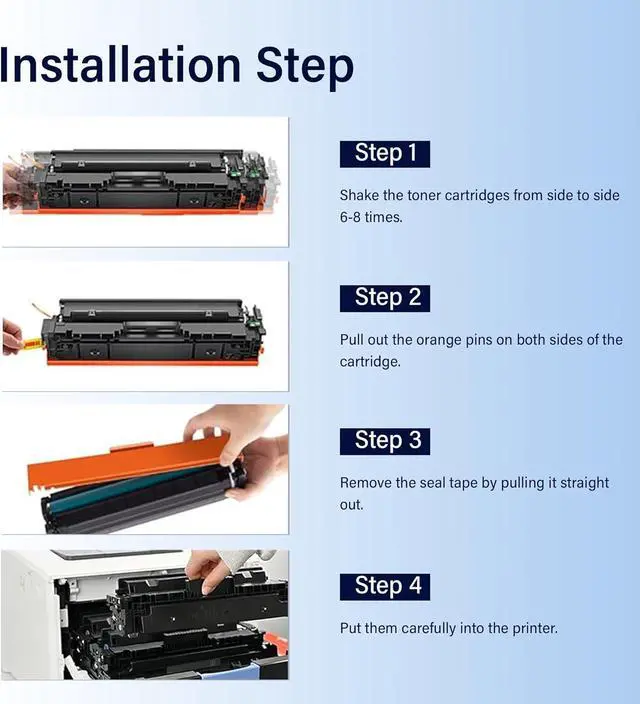 Installation Step

Step 1

Shake the toner cartridges from side to side 6-8 times.

Step 2

Pull out the orange pins on both sides of the cartridge.

Step 3

Remove the seal tape by pulling it straight out.

Step 4

Put them carefully into the printer.