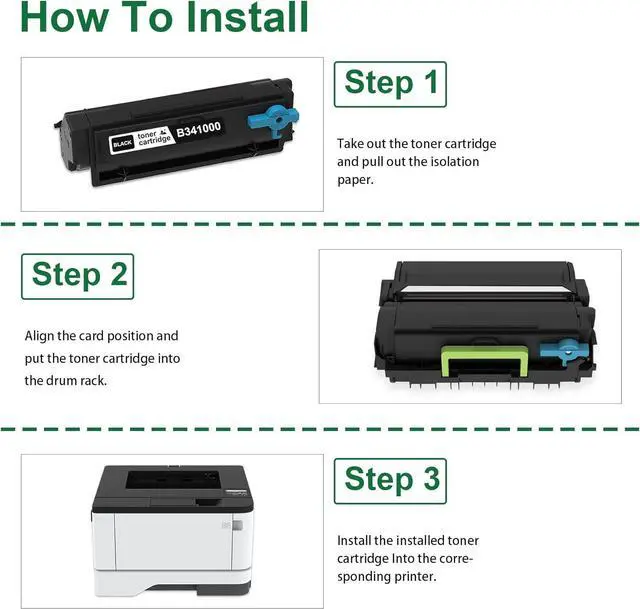 How To Install

BLACK toner cartridge B341000

Step 1

Take out the toner cartridge and pull out the isolation paper.

Step 2

Align the card position and put the toner cartridge into the drum rack.

Step 3

Install the installed toner cartridge Into the corresponding printer.