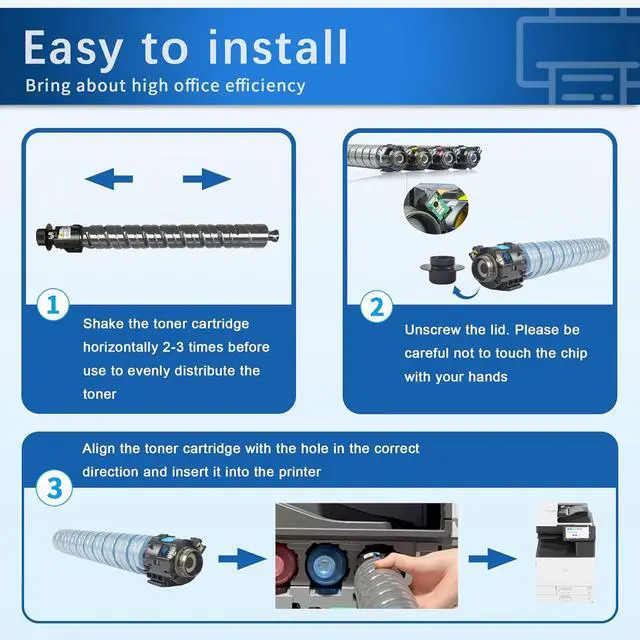 Easy to install
Bring about high office efficiency

1
Shake the toner cartridge horizontally 2-3 times before use to evenly distribute the toner

2
Unscrew the lid. Please be careful not to touch the chip with your hands

3
Align the toner cartridge with the hole in the correct direction and insert it into the printer