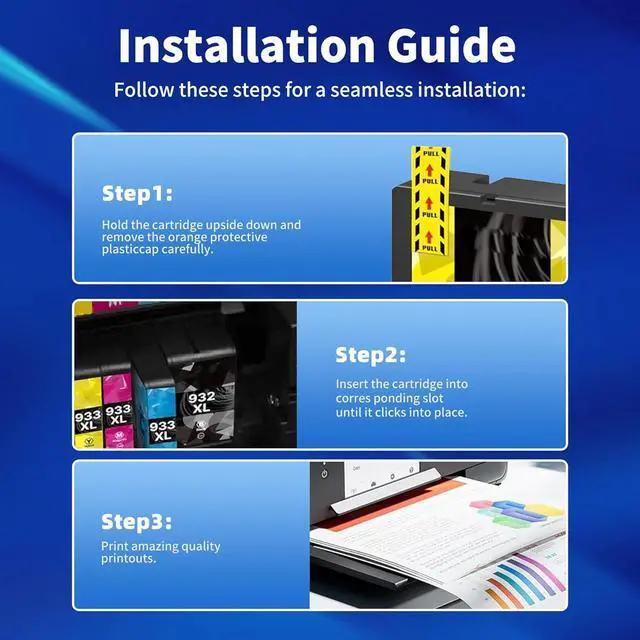 Installation Guide

Follow these steps for a seamless installation:

Step1:

Hold the cartridge upside down and remove the orange protective plasticcap carefully.

PULL
PULL
PULL
PULL

933 XL
933 XL
933 XL
932 XL

Step2:

Insert the cartridge into corres ponding slot until it clicks into place.

Step3:

Print amazing quality printouts.