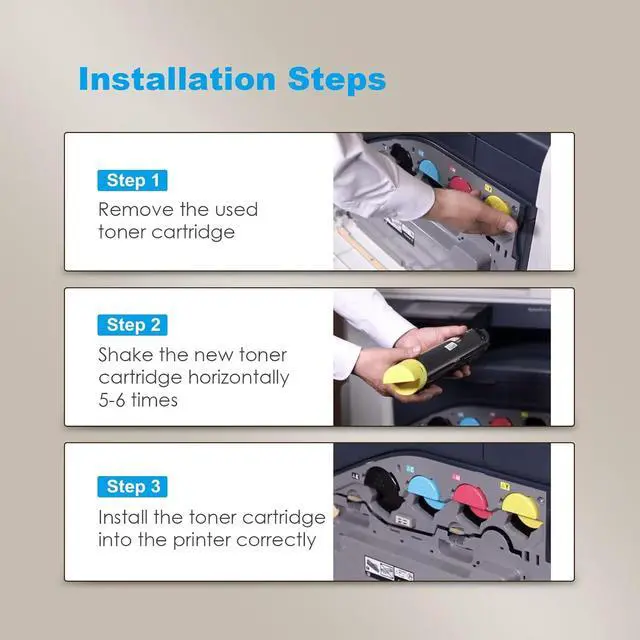 Installation Steps

Step 1

Remove the used toner cartridge

Step 2

Shake the new toner cartridge horizontally 5-6 times

Step 3

Install the toner cartridge into the printer correctly