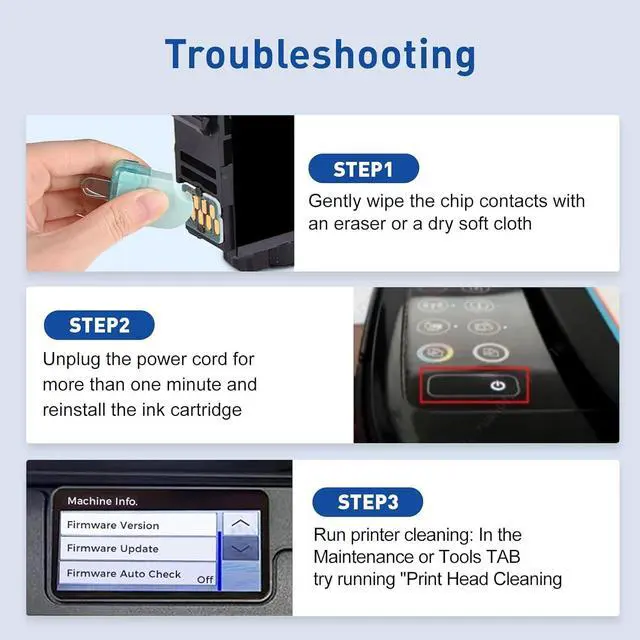 Troubleshooting

STEP1

Gently wipe the chip contacts with an eraser or a dry soft cloth

STEP2

Unplug the power cord for more than one minute and reinstall the ink cartridge

Machine Info.

Firmware Version

Firmware Update

Firmware Auto Check Off

STEP3

Run printer cleaning: In the Maintenance or Tools TAB try running "Print Head Cleaning