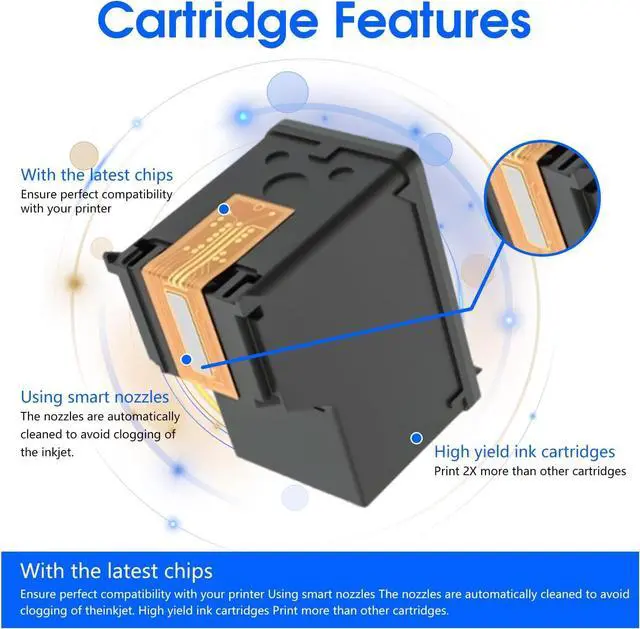 Cartridge Features

With the latest chips
Ensure perfect compatibility with your printer

Using smart nozzles
The nozzles are automatically cleaned to avoid clogging of the inkjet.

High yield ink cartridges
Print 2X more than other cartridges

With the latest chips
Ensure perfect compatibility with your printer Using smart nozzles The nozzles are automatically cleaned to avoid clogging of theinkjet. High yield ink cartridges Print more than other cartridges.