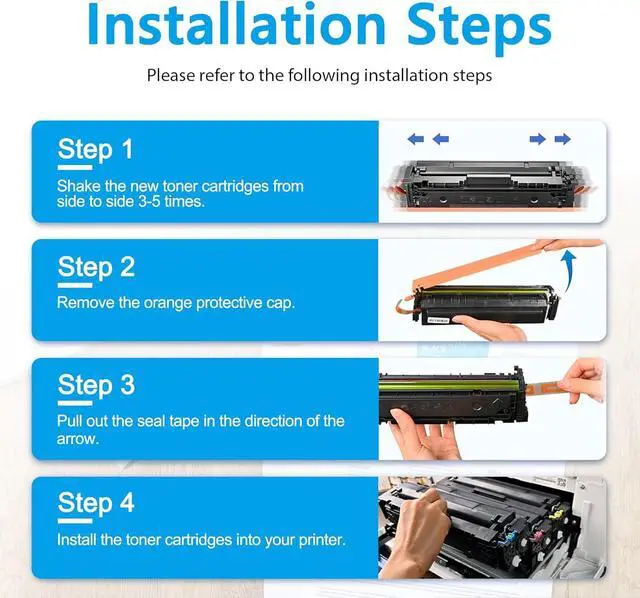 Installation Steps

Please refer to the following installation steps

Step 1

Shake the new toner cartridges from side to side 3-5 times.

Step 2

Remove the orange protective cap.

Step 3

Pull out the seal tape in the direction of the arrow.

Step 4

Install the toner cartridges into your printer.