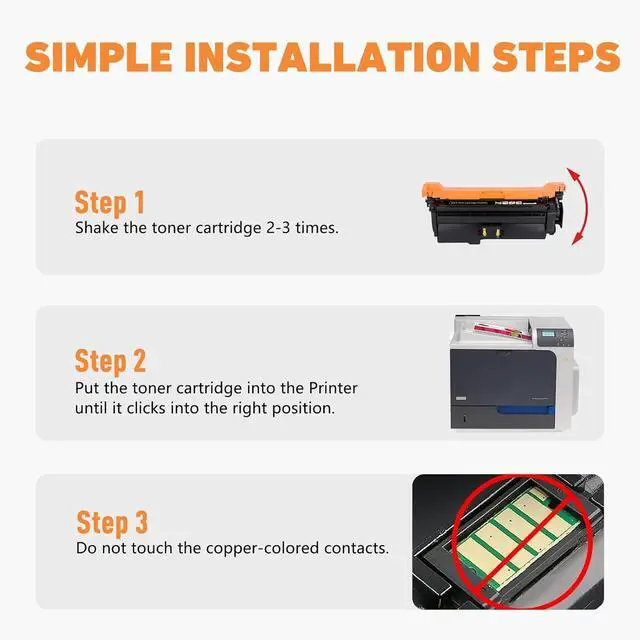 SIMPLE INSTALLATION STEPS

Step 1
Shake the toner cartridge 2-3 times.

Step 2
Put the toner cartridge into the Printer until it clicks into the right position.

Step 3
Do not touch the copper-colored contacts.