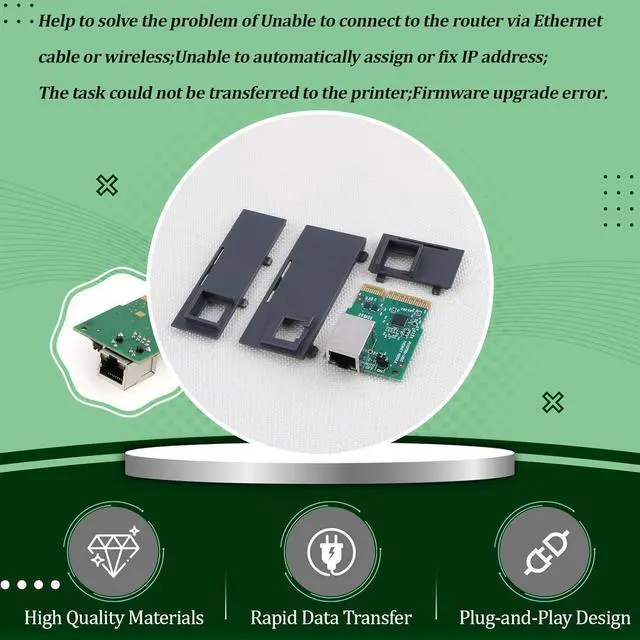 Help to solve the problem of Unable to connect to the router via Ethernet cable or wireless;Unable to automatically assign or fix IP address; The task could not be transferred to the printer;Firmware upgrade error.

High Quality Materials

Rapid Data Transfer

Plug-and-Play Design