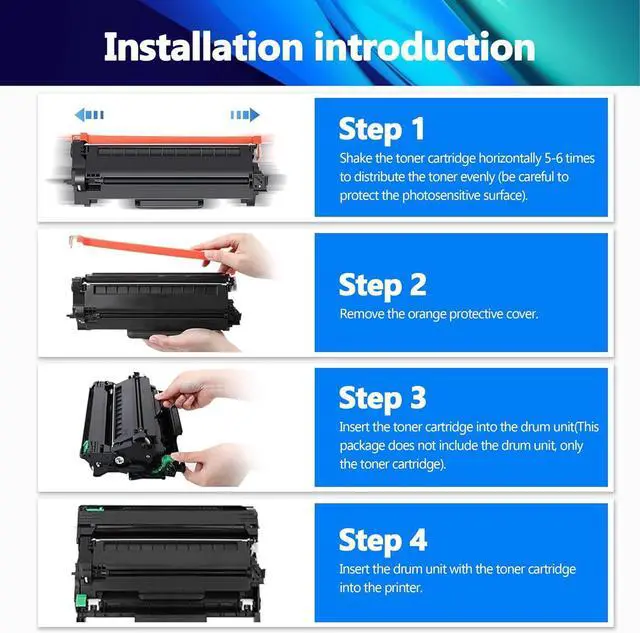 Installation introduction

Step 1
Shake the toner cartridge horizontally 5-6 times to distribute the toner evenly (be careful to protect the photosensitive surface).

Step 2
Remove the orange protective cover.

Step 3
Insert the toner cartridge into the drum unit(This package does not include the drum unit, only the toner cartridge).

Step 4
Insert the drum unit with the toner cartridge into the printer.