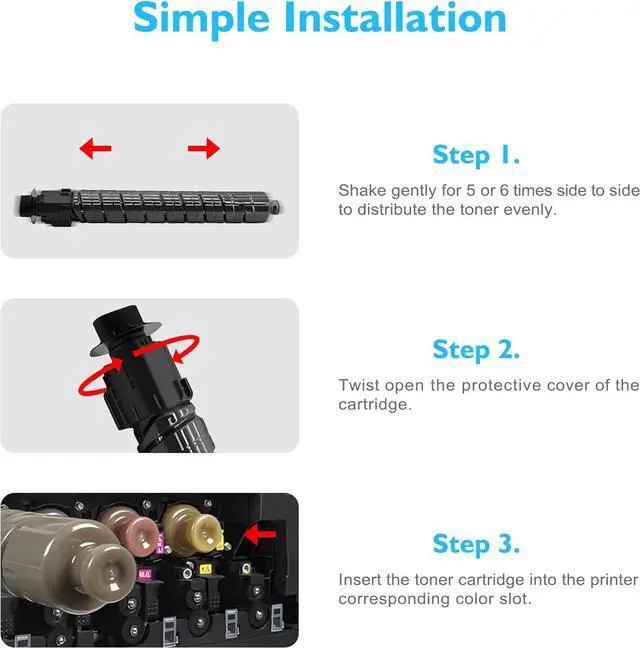 Simple Installation

Step 1.

Shake gently for 5 or 6 times side to side to distribute the toner evenly.

Step 2.

Twist open the protective cover of the cartridge.

Step 3.

Insert the toner cartridge into the printer corresponding color slot.