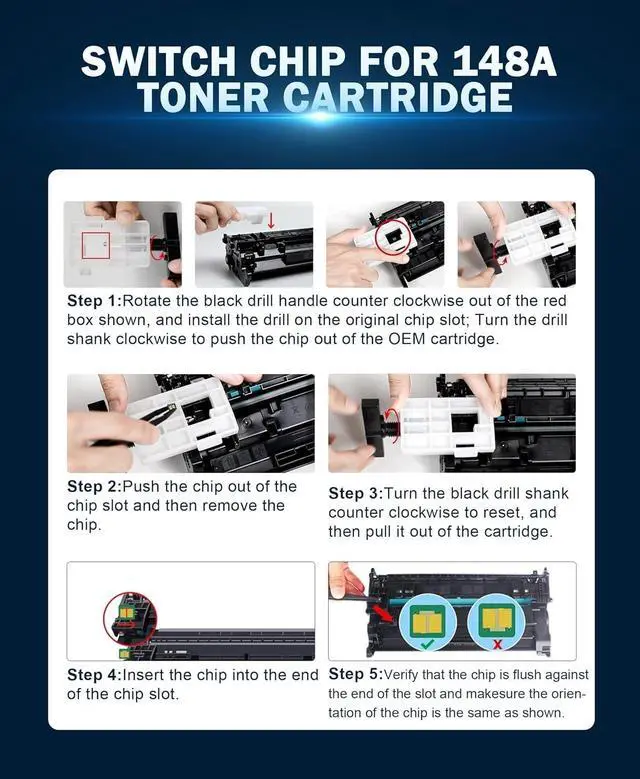 SWITCH CHIP FOR 148A TONER CARTRIDGE

Step 1:Rotate the black drill handle counter clockwise out of the red box shown, and install the drill on the original chip slot; Turn the drill shank clockwise to push the chip out of the OEM cartridge.

Step 2:Push the chip out of the chip slot and then remove the chip.

Step 3:Turn the black drill shank counter clockwise to reset, and then pull it out of the cartridge.

Step 4:Insert the chip into the end of the chip slot.

Step 5:Verify that the chip is flush against the end of the slot and makesure the orientation of the chip is the same as shown.