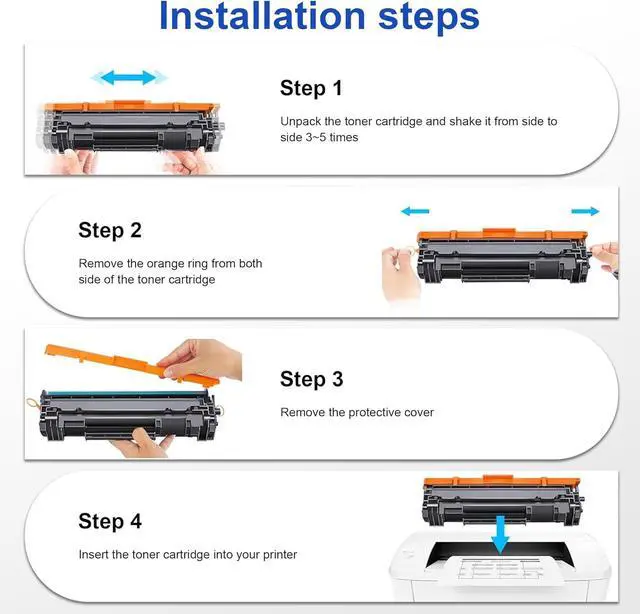 Installation steps

Step 1

Unpack the toner cartridge and shake it from side to side 3~5 times

Step 2

Remove the orange ring from both side of the toner cartridge

Step 3

Remove the protective cover

Step 4

Insert the toner cartridge into your printer