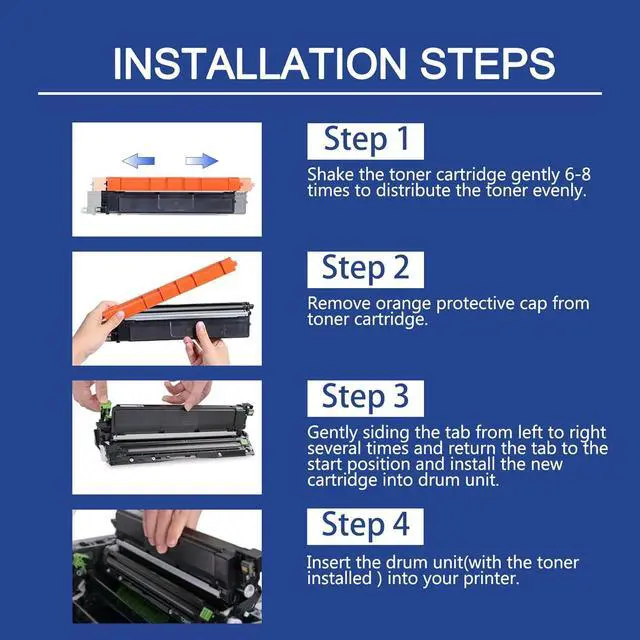 INSTALLATION STEPS

Step 1

Shake the toner cartridge gently 6-8 times to distribute the toner evenly.

Step 2

Remove orange protective cap from toner cartridge.

Step 3

Gently siding the tab from left to right several times and return the tab to the start position and install the new cartridge into drum unit.

Step 4

Insert the drum unit(with the toner installed ) into your printer.