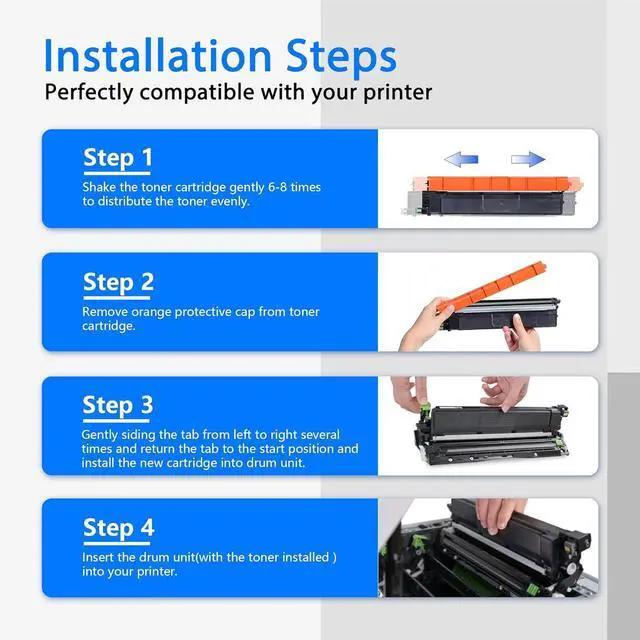 Installation Steps
Perfectly compatible with your printer

Step 1
Shake the toner cartridge gently 6-8 times to distribute the toner evenly.

Step 2
Remove orange protective cap from toner cartridge.

Step 3
Gently siding the tab from left to right several times and return the tab to the start position and install the new cartridge into drum unit.

Step 4
Insert the drum unit(with the toner installed ) into your printer.