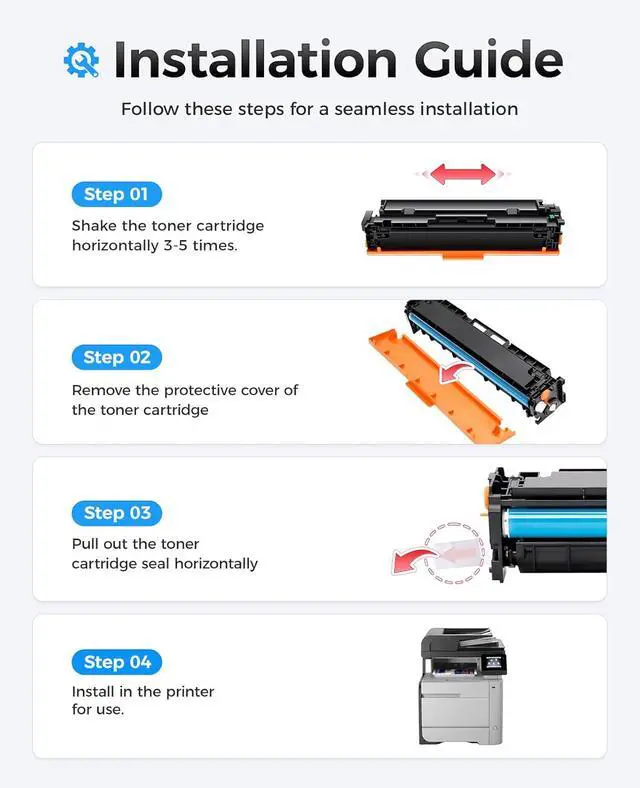 Installation Guide

Follow these steps for a seamless installation

Step 01

Shake the toner cartridge horizontally 3-5 times.

Step 02

Remove the protective cover of the toner cartridge

Step 03

Pull out the toner cartridge seal horizontally

Step 04

Install in the printer for use.