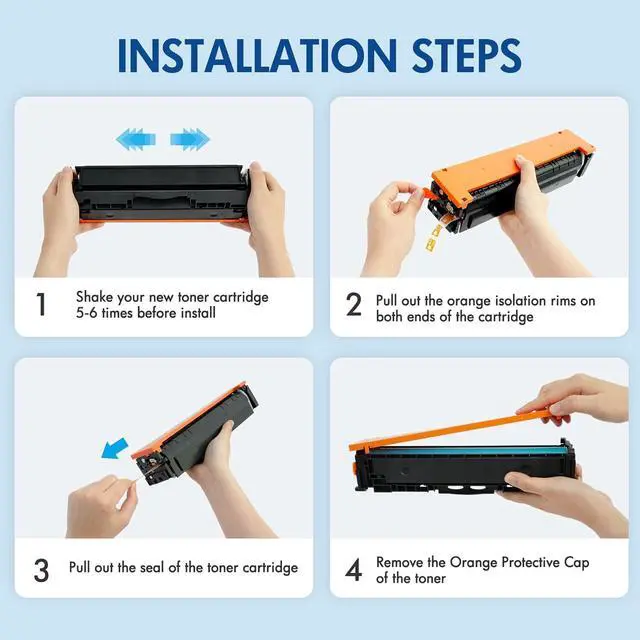 INSTALLATION STEPS

1 Shake your new toner cartridge 5-6 times before install

2 Pull out the orange isolation rims on both ends of the cartridge

3 Pull out the seal of the toner cartridge

4 Remove the Orange Protective Cap of the toner