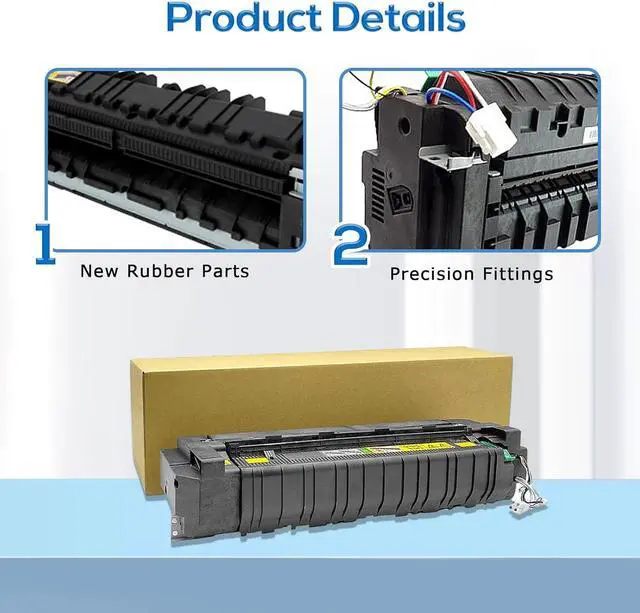 Product Details

1

New Rubber Parts

2

Precision Fittings