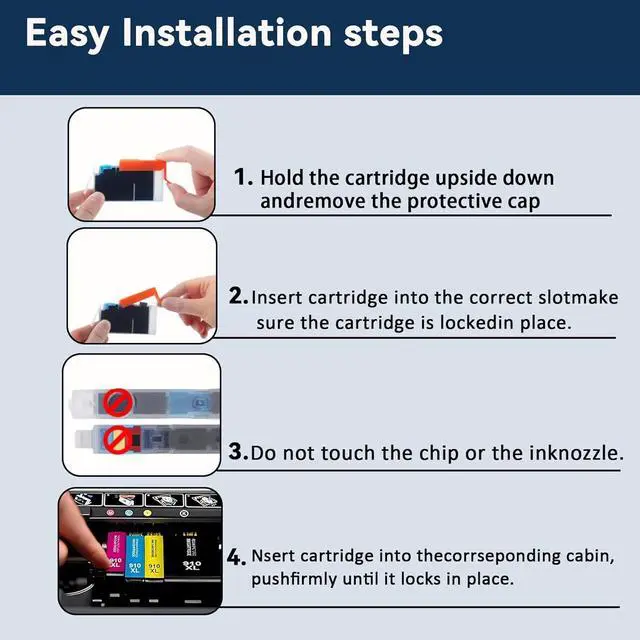 Easy Installation steps

1. Hold the cartridge upside down andremove the protective cap

2. Insert cartridge into the correct slotmake sure the cartridge is lockedin place.

3. Do not touch the chip or the inknozzle.

910 XL 910 XL 910 XL 910 XL

4. Nsert cartridge into thecorrseponding cabin, pushfirmly until it locks in place.