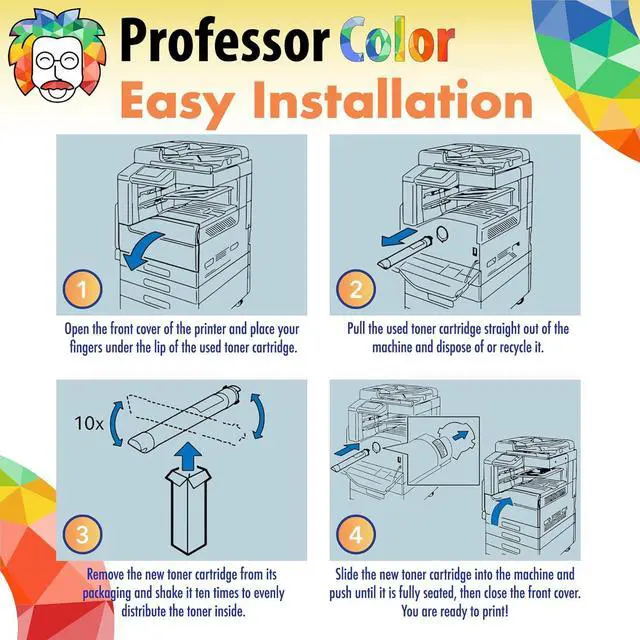 Professor Color
Easy Installation

1

Open the front cover of the printer and place your fingers under the lip of the used toner cartridge.

2

Pull the used toner cartridge straight out of the machine and dispose of or recycle it.

10x

3

Remove the new toner cartridge from its packaging and shake it ten times to evenly distribute the toner inside.

4

Slide the new toner cartridge into the machine and push until it is fully seated, then close the front cover. You are ready to print!