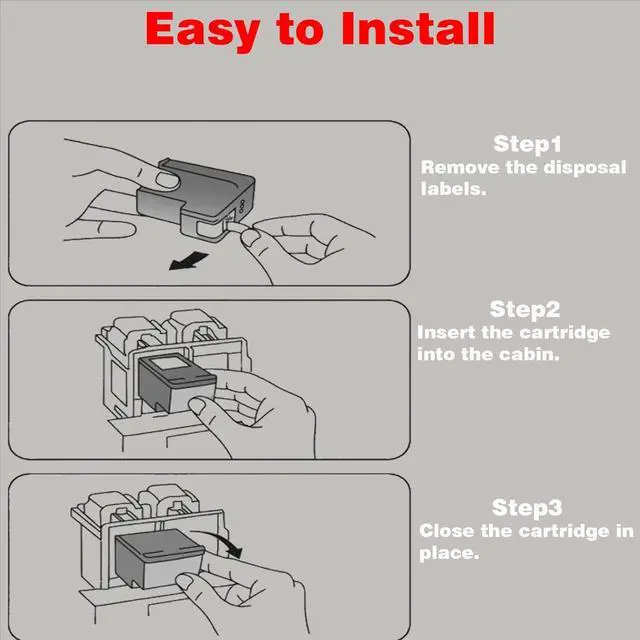 Easy to Install

Step1
Remove the disposal labels.

Step2
Insert the cartridge into the cabin.

Step3
Close the cartridge in place.