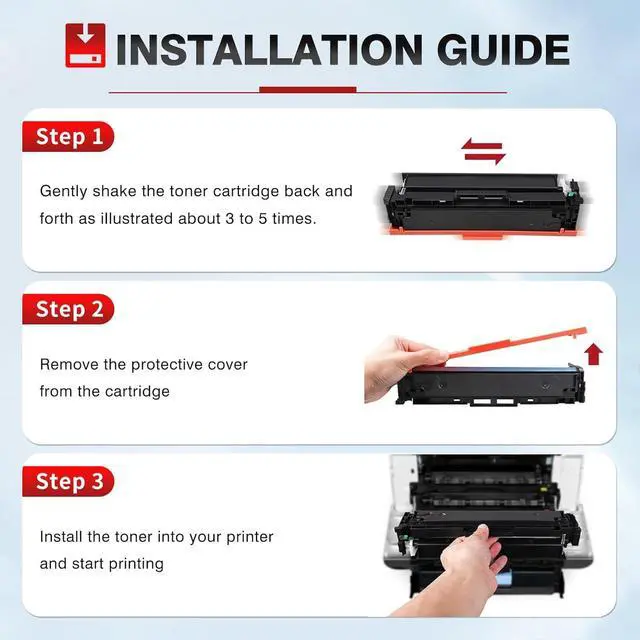 INSTALLATION GUIDE

Step 1

Gently shake the toner cartridge back and forth as illustrated about 3 to 5 times.

Step 2

Remove the protective cover from the cartridge

Step 3

Install the toner into your printer and start printing