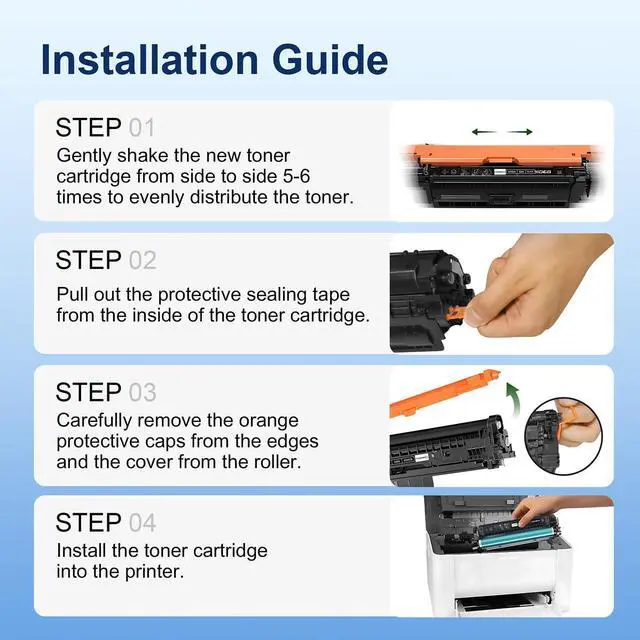 Installation Guide

STEP 01
Gently shake the new toner cartridge from side to side 5-6 times to evenly distribute the toner.

STEP 02
Pull out the protective sealing tape from the inside of the toner cartridge.

STEP 03
Carefully remove the orange protective caps from the edges and the cover from the roller.

STEP 04
Install the toner cartridge into the printer.